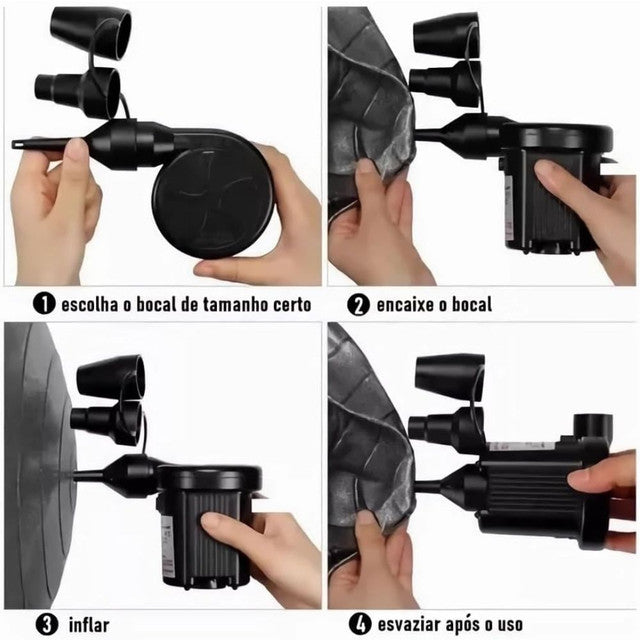 1 escolha o bocal de tamanho certo

2 encaixe o bocal

3 inflar

4 esvaziar após o uso