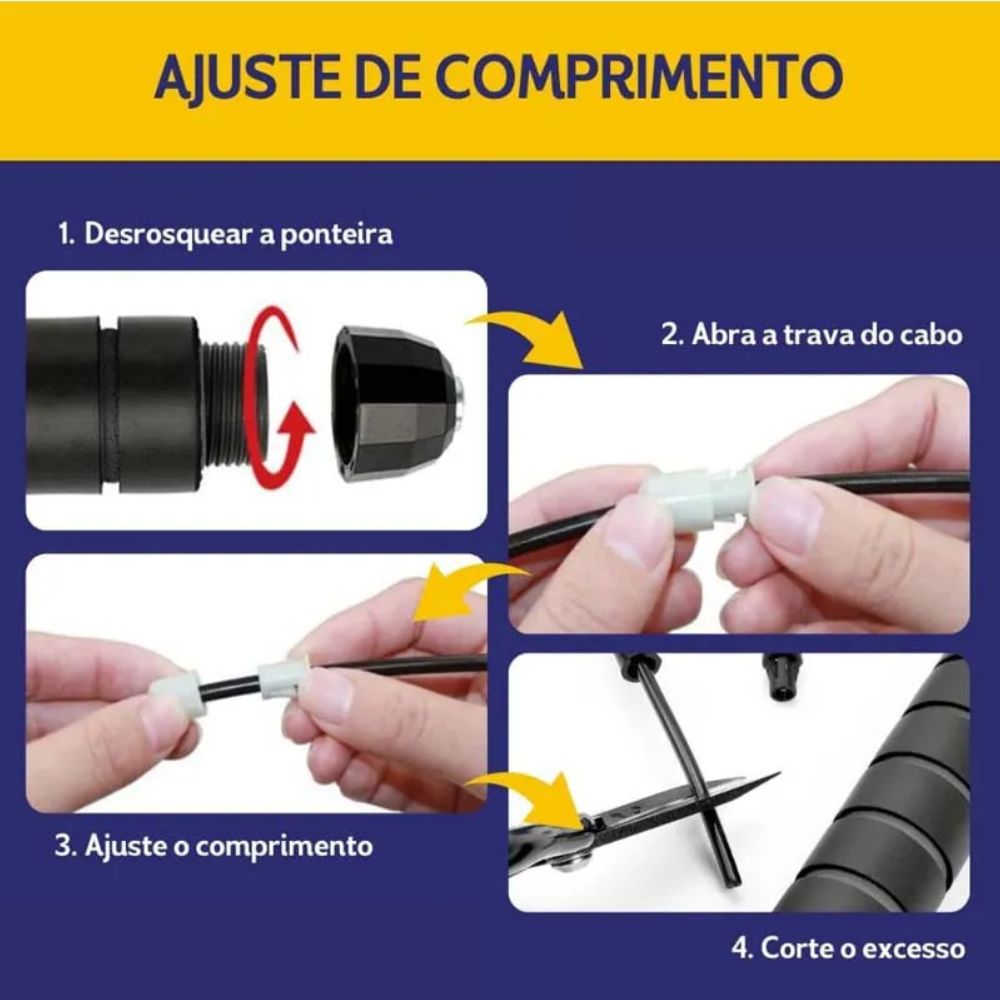 AJUSTE DE COMPRIMENTO

1. Desrosquear a ponteira

2. Abra a trava do cabo

3. Ajuste o comprimento

4. Corte o excesso