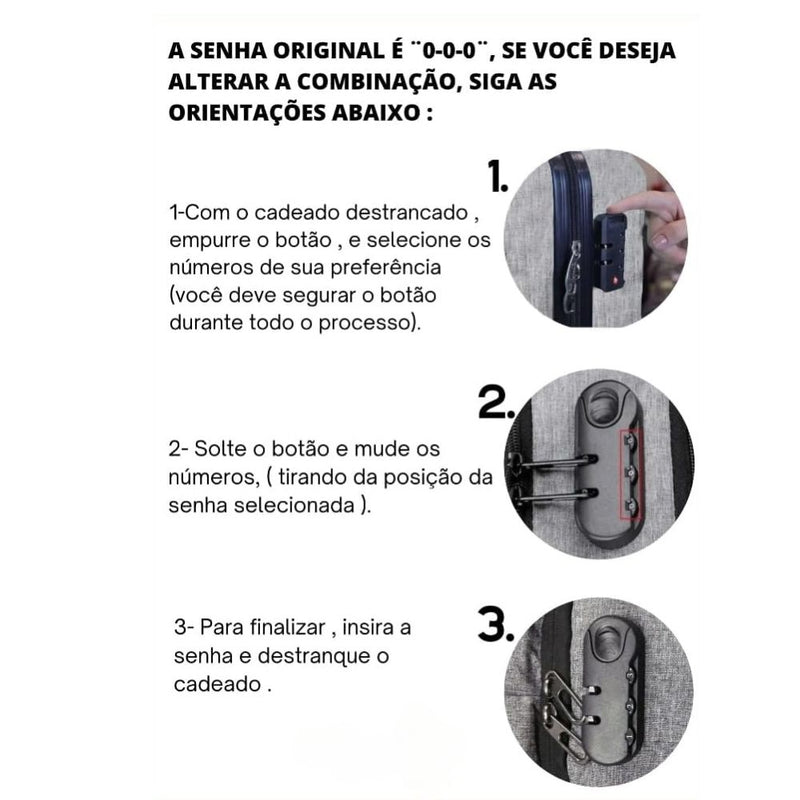 A SENHA ORIGINAL É ¨0-0-0¨, SE VOCÊ DESEJA ALTERAR A COMBINAÇÃO, SIGA AS ORIENTAÇÕES ABAIXO :

1.

1-Com o cadeado destrancado , empurre o botão , e selecione os números de sua preferência (você deve segurar o botão durante todo o processo).

2.

2- Solte o botão e mude os números, ( tirando da posição da senha selecionada ).

3.

3- Para finalizar , insira a senha e destranque o cadeado .