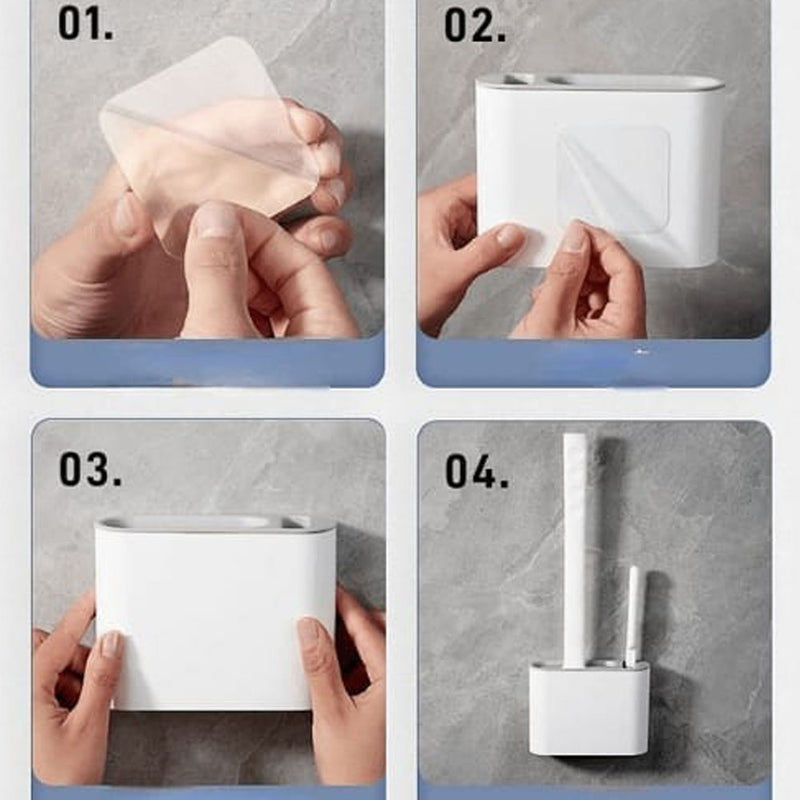 01.

02.

03.

04.