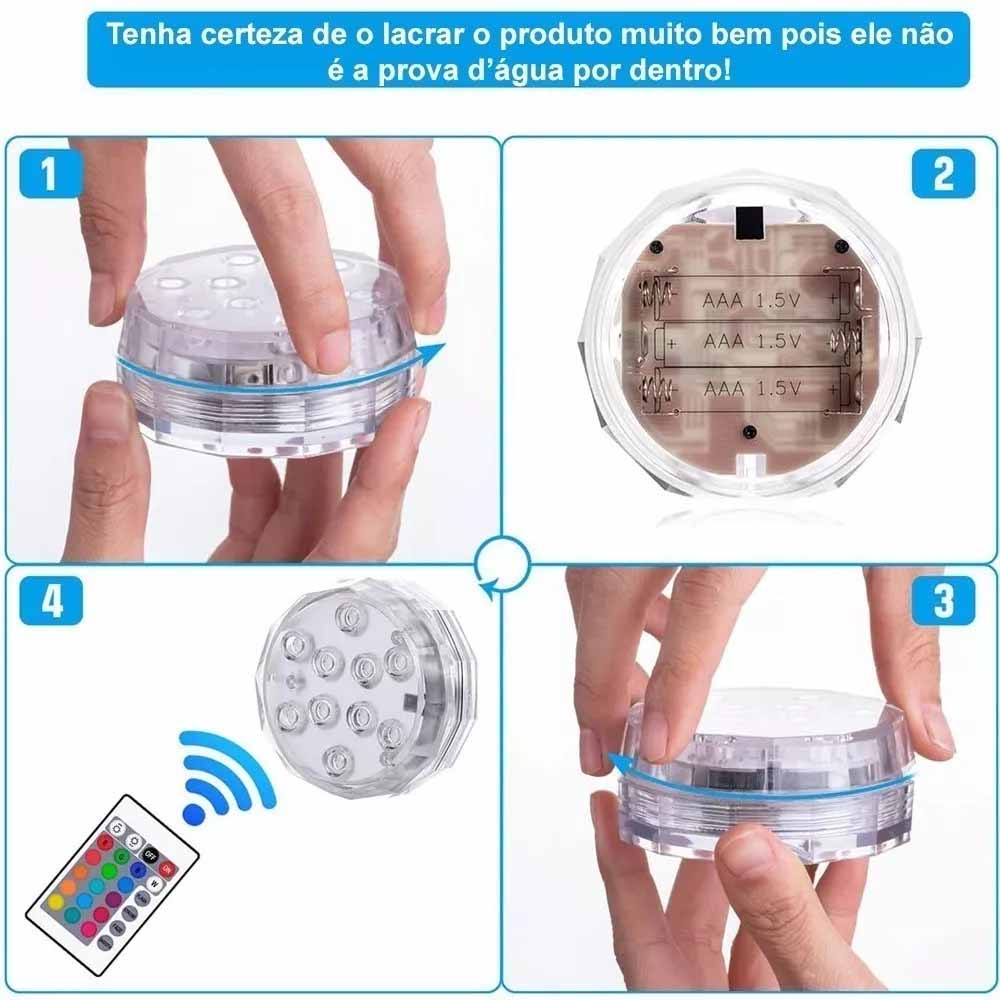 Tenha certeza de o lacrar o produto muito bem pois ele não é a prova d'água por dentro!

1

2

AAA 1.5V

AAA 1.5V

AAA 1.5V

4

OFF

ON

W

3