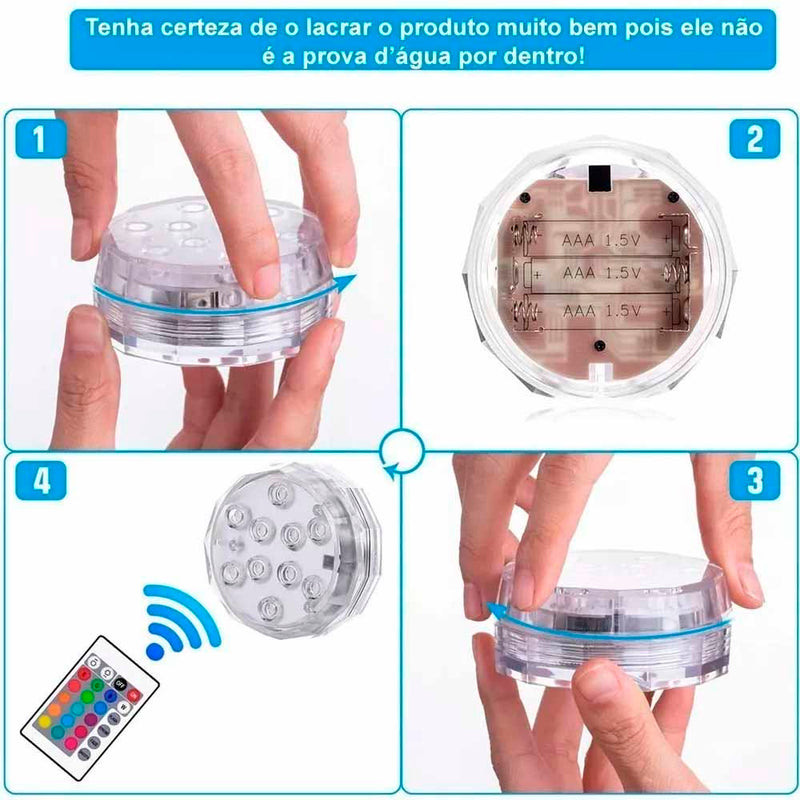 Tenha certeza de o lacrar o produto muito bem pois ele não é a prova d'água por dentro!

1

2

AAA 1.5V
AAA 1.5V
AAA 1.5V

4

OFF

3