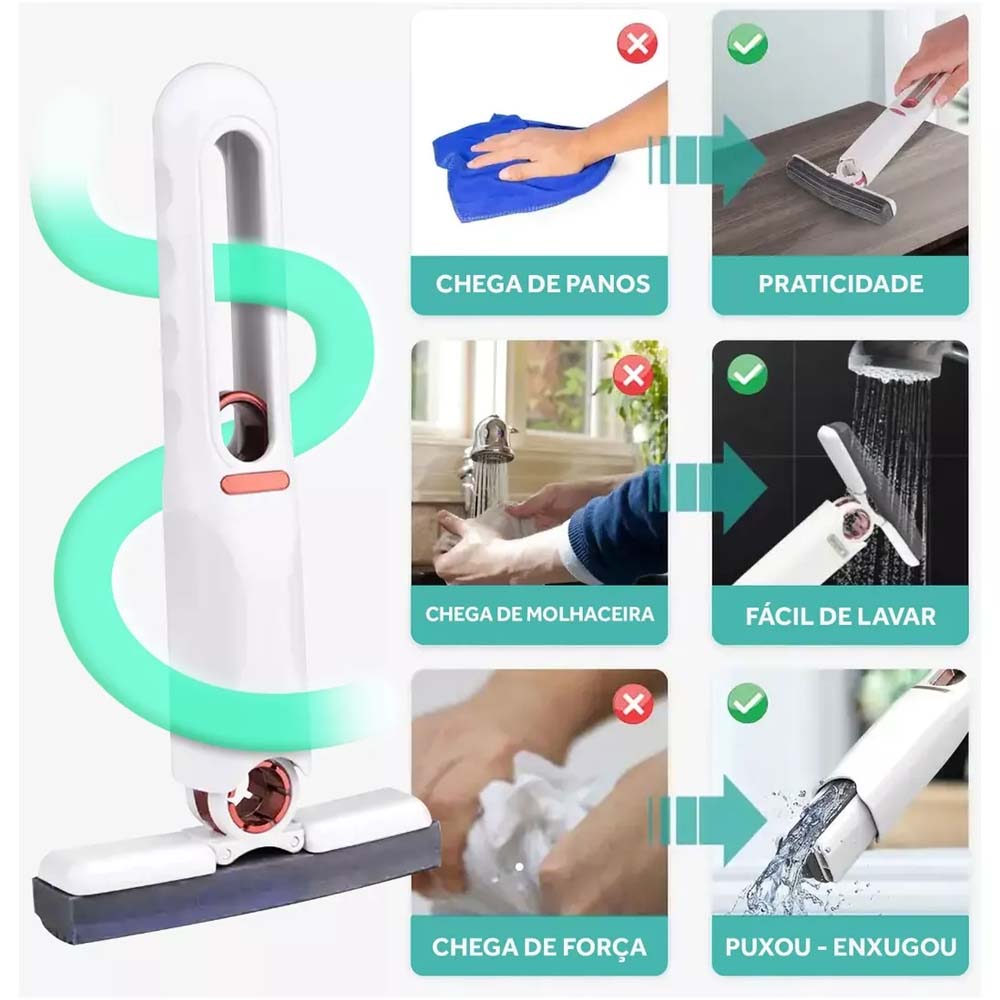 CHEGA DE PANOS

PRATICIDADE

CHEGA DE MOLHACEIRA

FÁCIL DE LAVAR

CHEGA DE FORÇA

PUXOU - ENXUGOU