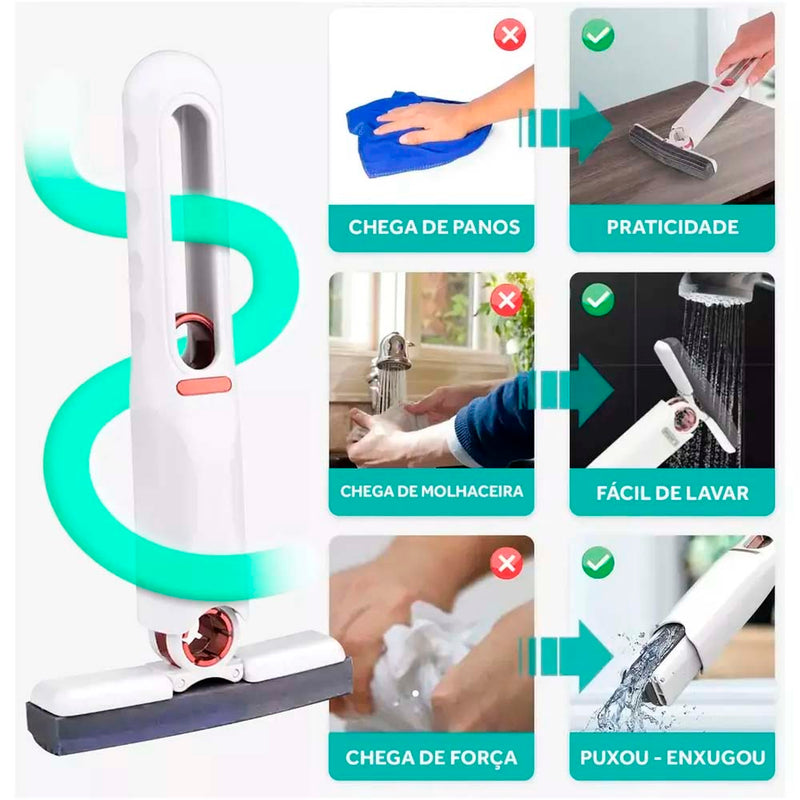 CHEGA DE PANOS

PRATICIDADE

CHEGA DE MOLHACEIRA

FÁCIL DE LAVAR

CHEGA DE FORÇA

PUXOU - ENXUGOU